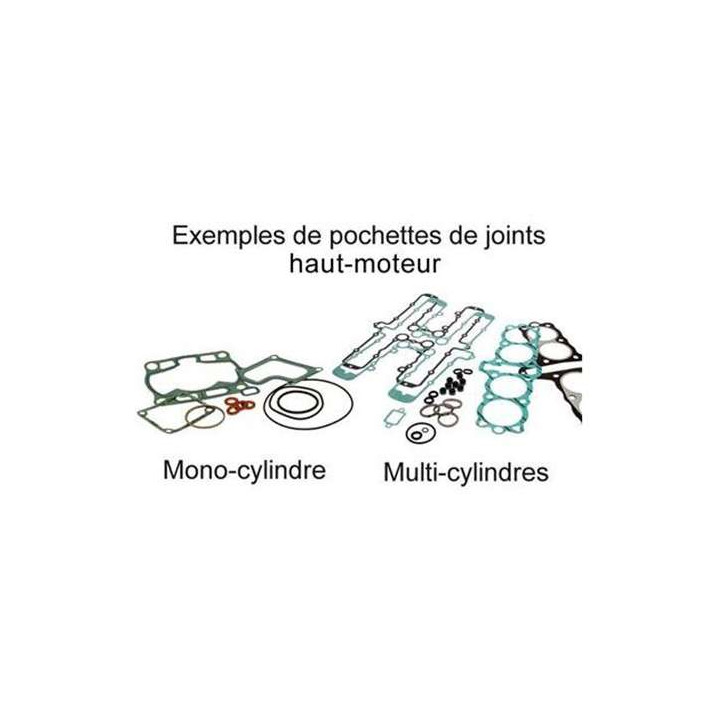 Exemples de pochettes de joints haut-moteur

Mono-cylindre

Multi-cylindres