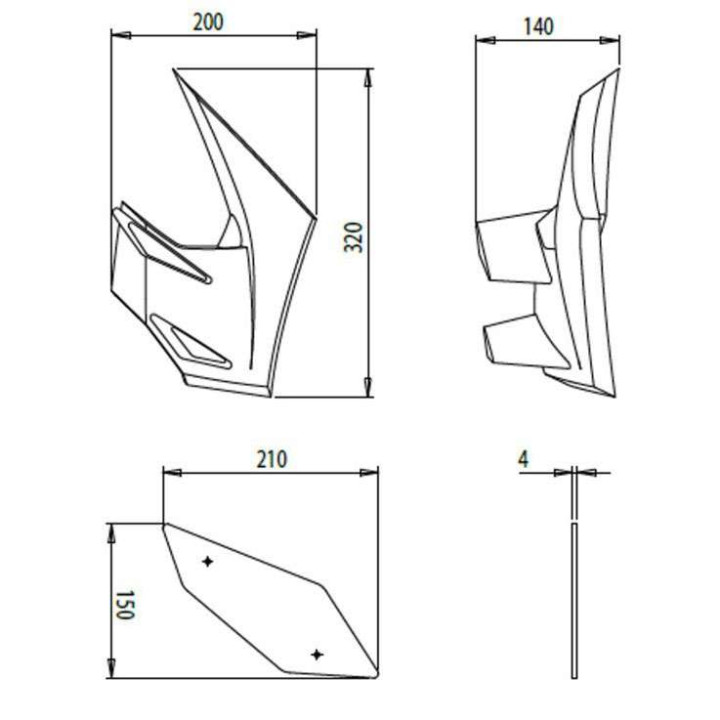 200
140
320
210
4
150